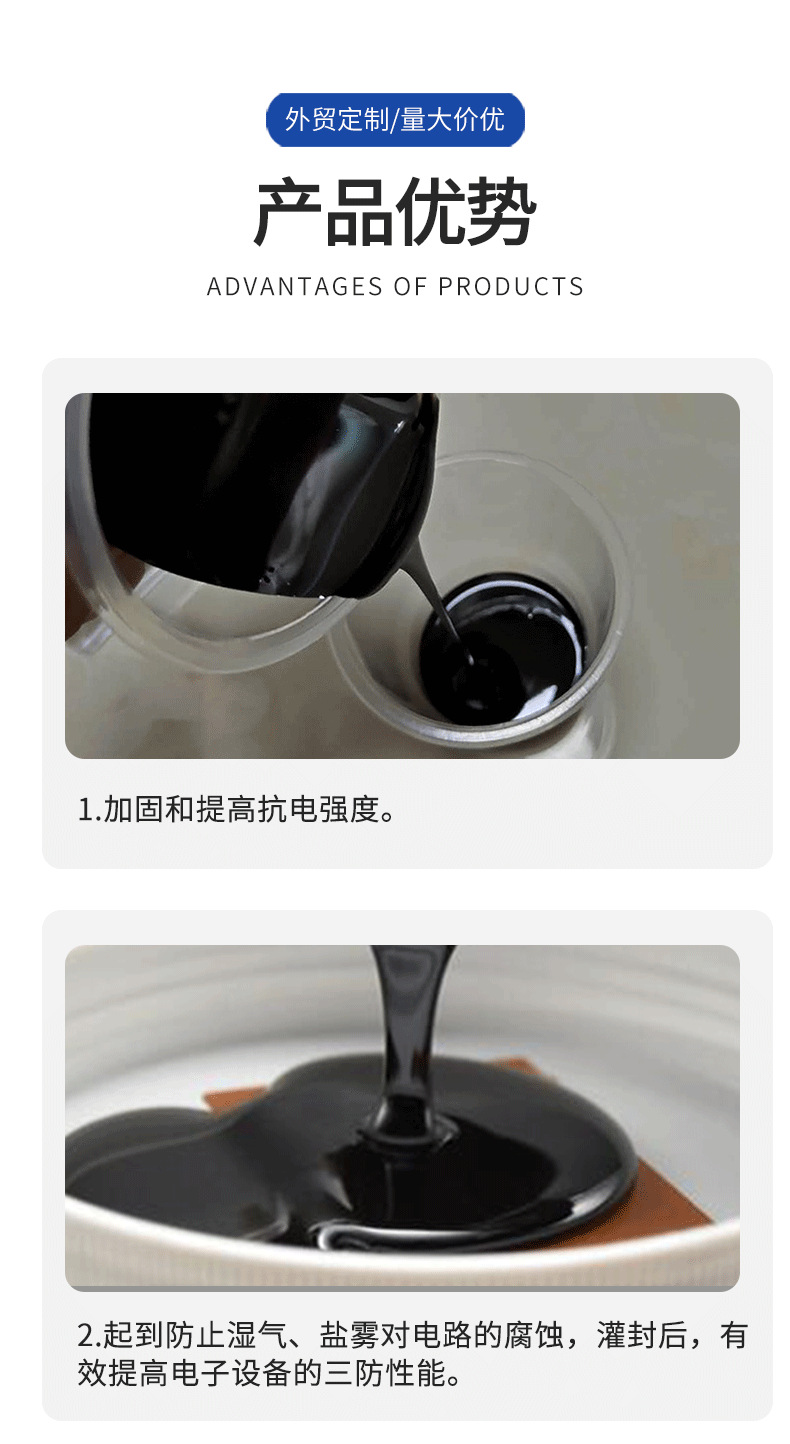 外贸定制/量大价优

产品优势

ADVANTAGES OF PRODUCTS

1.加固和提高抗电强度。

2.起到防止湿气、盐雾对电路的腐蚀，灌封后，有效提高电子设备的三防性能。