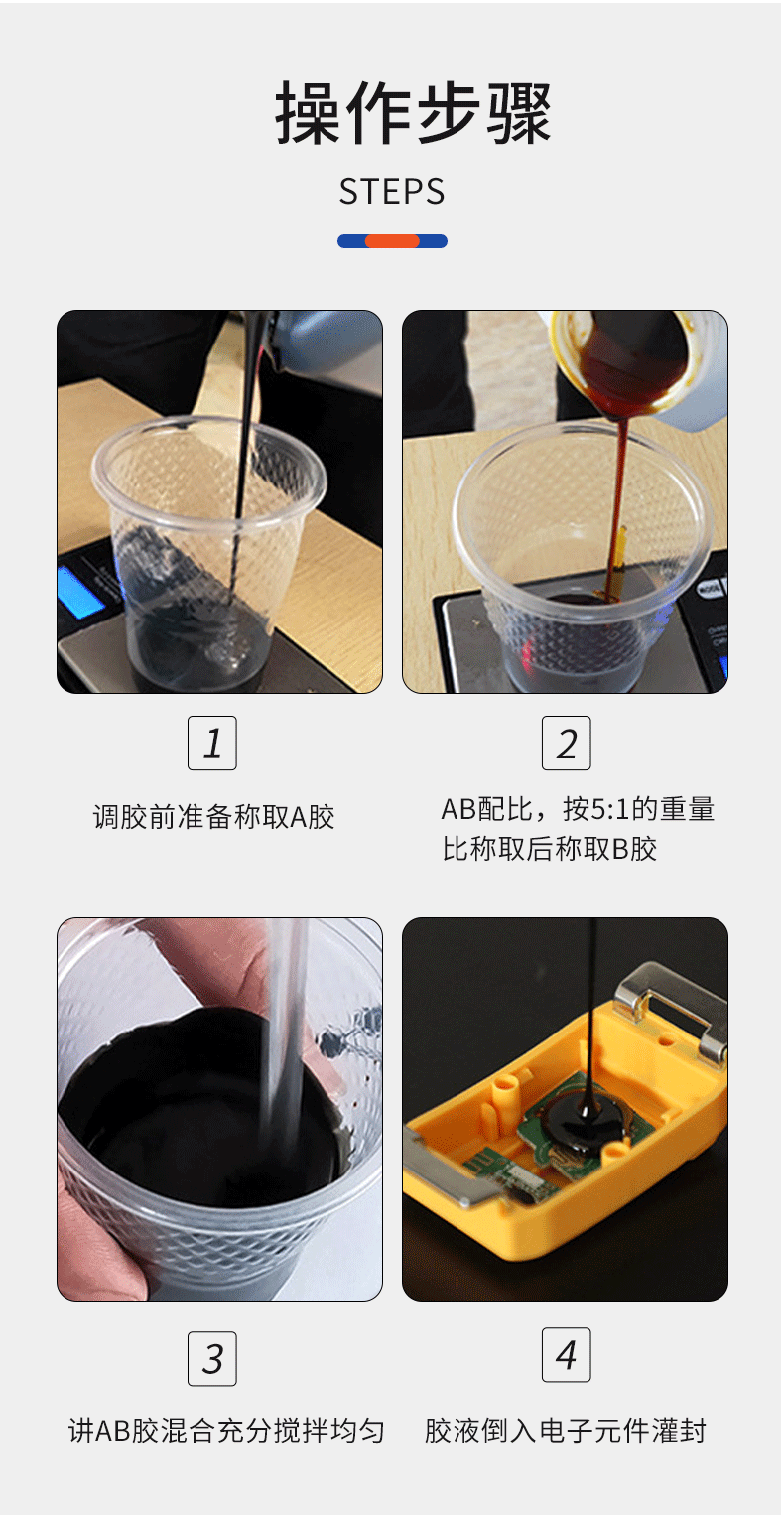 操作步骤

STEPS

1

调胶前准备称取A胶

2

AB配比，按5:1的重量比称取后称取B胶

3

讲AB胶混合充分搅拌均匀

4

胶液倒入电子元件灌封